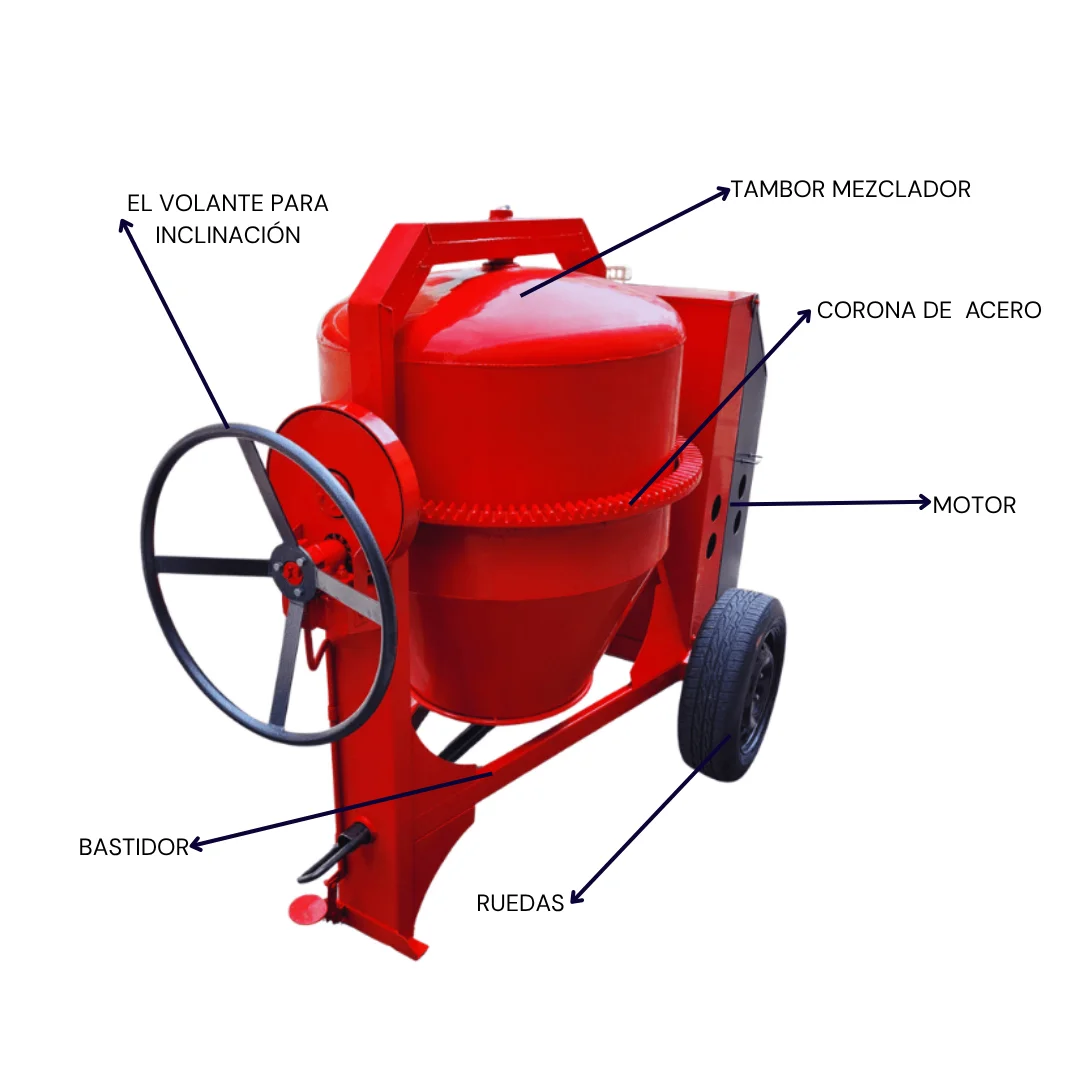 EL VOLANTE PARA INCLINACIÓN

TAMBOR MEZCLADOR

CORONA DE ACERO

MOTOR

BASTIDOR

RUEDAS